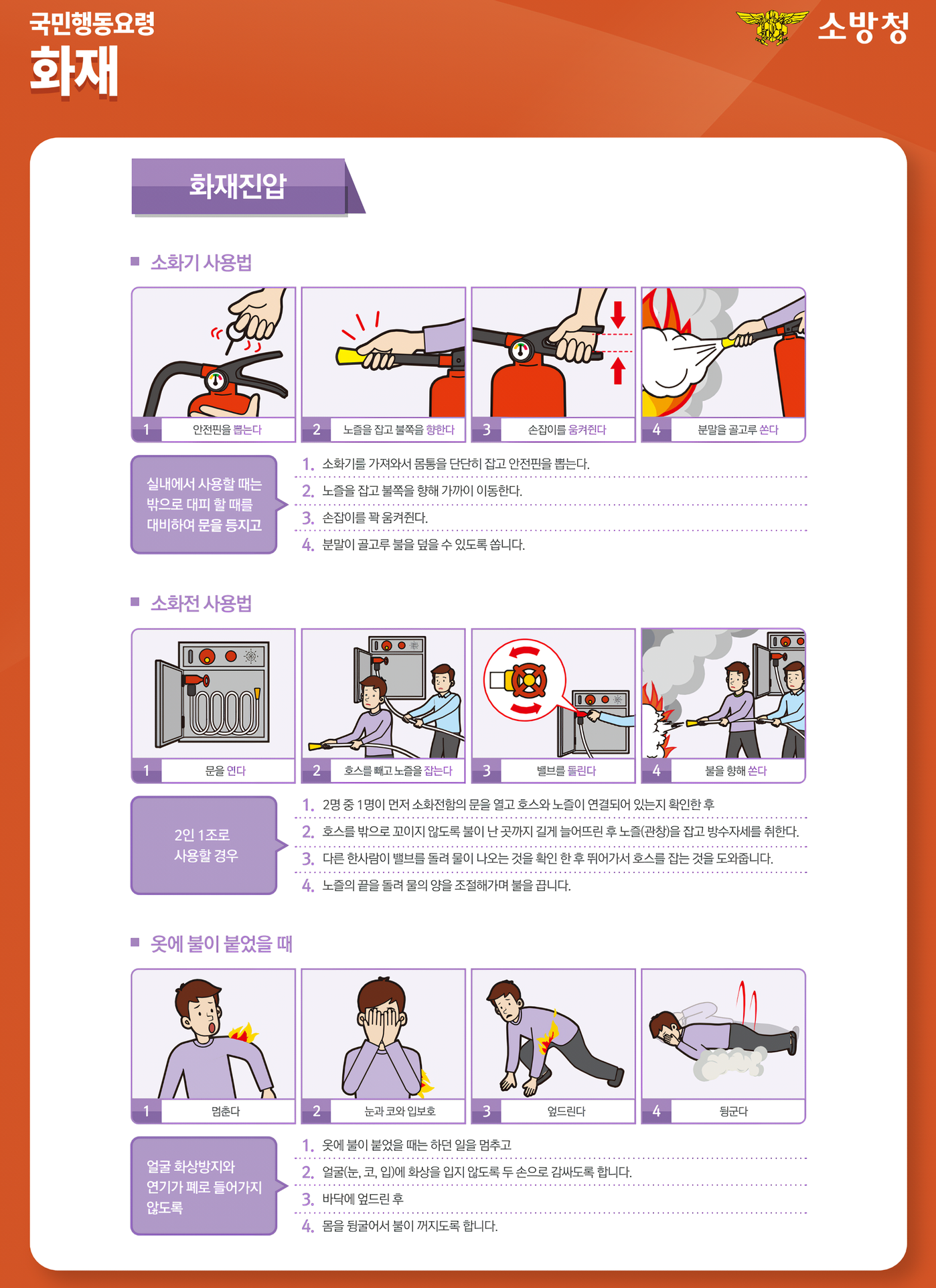 국민행동요령
화재

소방청

화재진압

■ 소화기 사용법

1 안전핀을 뽑는다
2 노즐을 잡고 불쪽을 향한다
3 손잡이를 움켜쥔다
4 분말을 골고루 쏜다

실내에서 사용할 때는 밖으로 대피 할 때를 대비하여 문을 등지고

1. 소화기를 가져와서 몸통을 단단히 잡고 안전핀을 뽑는다.
2. 노즐을 잡고 불쪽을 향해 가까이 이동한다.
3. 손잡이를 꽉 움켜쥔다.
4. 분말이 골고루 불을 덮을 수 있도록 쏩니다.

■ 소화전 사용법

1 문을 연다
2 호스를 빼고 노즐을 잡는다
3 밸브를 돌린다
4 불을 향해 쏜다

2인 1조로 사용할 경우

1. 2명 중 1명이 먼저 소화전함의 문을 열고 호스와 노즐이 연결되어 있는지 확인한 후
2. 호스를 밖으로 꼬이지 않도록 불이 난 곳까지 길게 늘어뜨린 후 노즐(관창)을 잡고 방수자세를 취한다.
3. 다른 한사람이 밸브를 돌려 물이 나오는 것을 확인 한 후 뛰어가서 호스를 잡는 것을 도와줍니다.
4. 노즐의 끝을 돌려 물의 양을 조절해가며 불을 끕니다.

■ 옷에 불이 붙었을 때

1 멈춘다
2 눈과 코와 입보호
3 엎드린다
4 뒹군다

얼굴 화상방지와 연기가 폐로 들어가지 않도록

1. 옷에 불이 붙었을 때는 하던 일을 멈추고
2. 얼굴(눈, 코, 입)에 화상을 입지 않도록 두 손으로 감싸도록 합니다.
3. 바닥에 엎드린 후
4. 몸을 뒹굴어서 불이 꺼지도록 합니다.